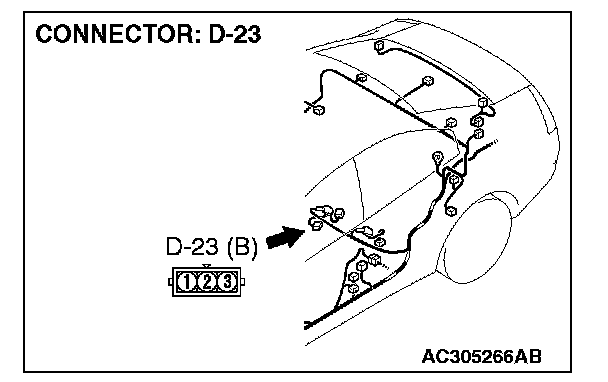 CONNECTOR: D-23

D-23 (B)

1 2 3

AC305266AB