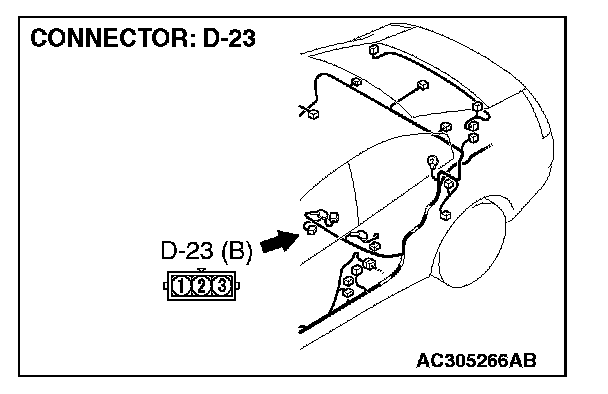 CONNECTOR: D-23

D-23 (B)

1 2 3

AC305266AB