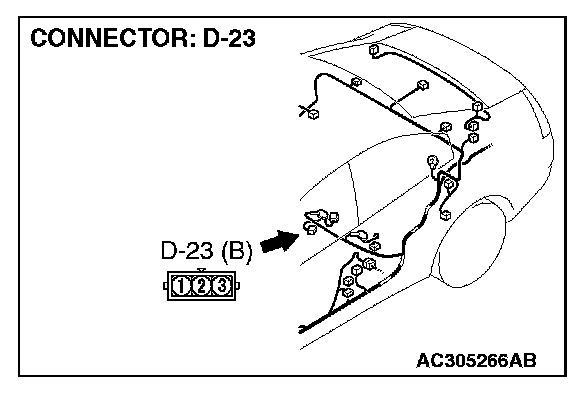 CONNECTOR: D-23

D-23 (B)

1 2 3

AC305266AB