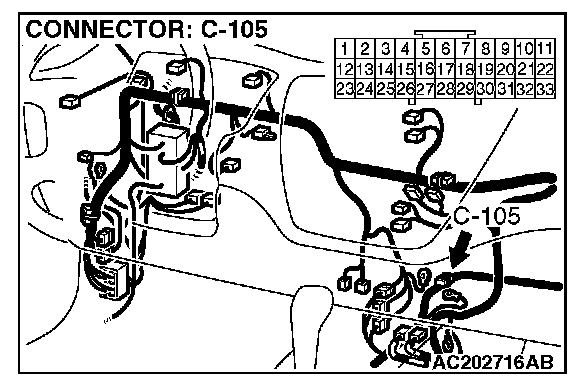 CONNECTOR: C-105

| 1 | 2 | 3 | 4 | 5 | 6 | 7 | 8 | 9 | 10 | 11 |
|---|---|---|---|---|---|---|---|---|---|---|
| 12 | 13 | 14 | 15 | 16 | 17 | 18 | 19 | 20 | 21 | 22 |
| 23 | 24 | 25 | 26 | 27 | 28 | 29 | 30 | 31 | 32 | 33 |

C-105

AC202716AB