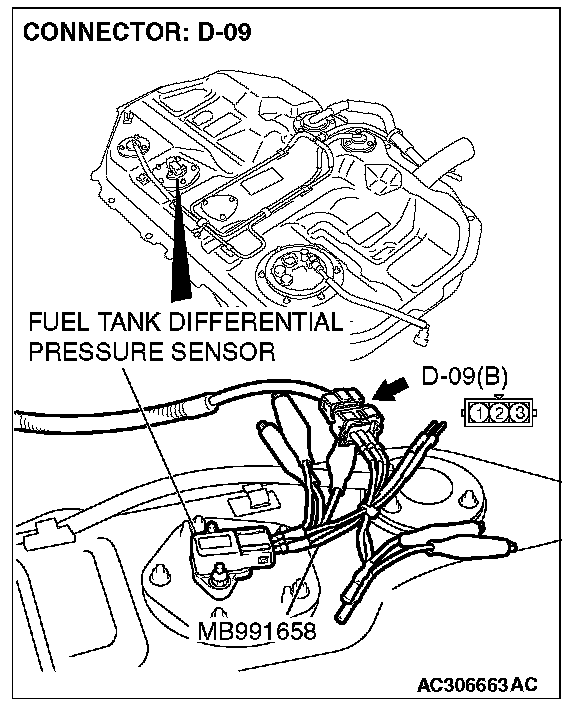 CONNECTOR: D-09

FUEL TANK DIFFERENTIAL PRESSURE SENSOR

D-09(B)

1 2 3

MB991658

AC306663AC