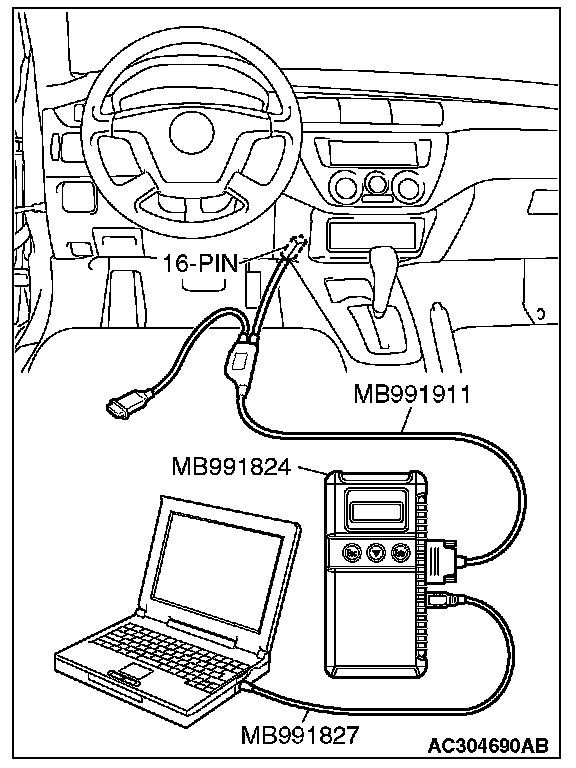 16-PIN
MB991911
MB991824
MB991827
AC304690AB