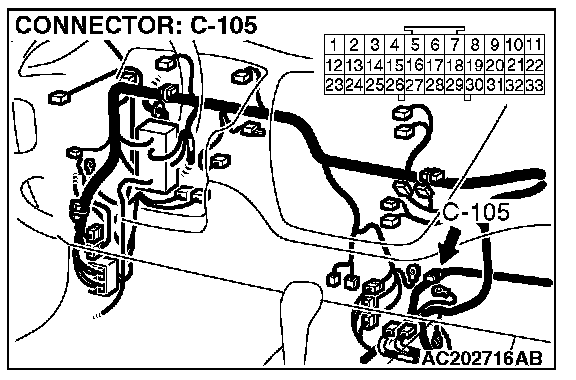 CONNECTOR: C-105

| 1 | 2 | 3 | 4 | 5 | 6 | 7 | 8 | 9 | 10 | 11 |
|---|---|---|---|---|---|---|---|---|---|---|
| 12 | 13 | 14 | 15 | 16 | 17 | 18 | 19 | 20 | 21 | 22 |
| 23 | 24 | 25 | 26 | 27 | 28 | 29 | 30 | 31 | 32 | 33 |

C-105

AC202716AB