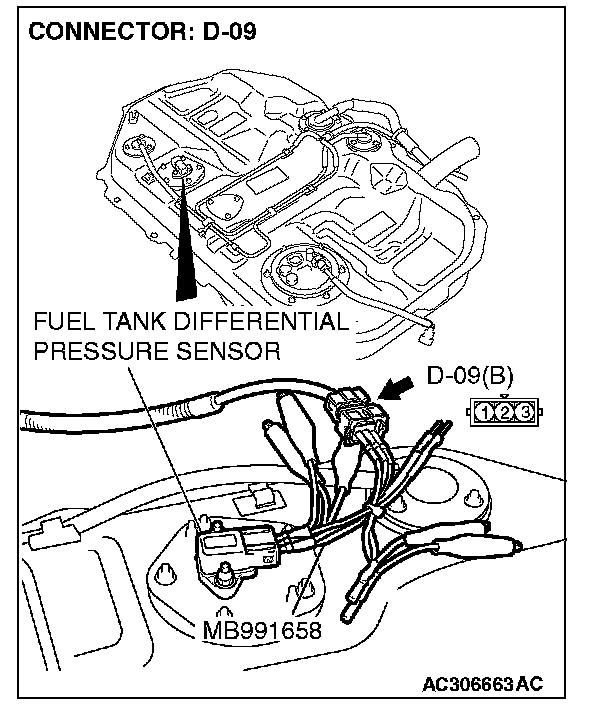 CONNECTOR: D-09

FUEL TANK DIFFERENTIAL PRESSURE SENSOR

D-09(B)

1 2 3

MB991658

AC306663AC