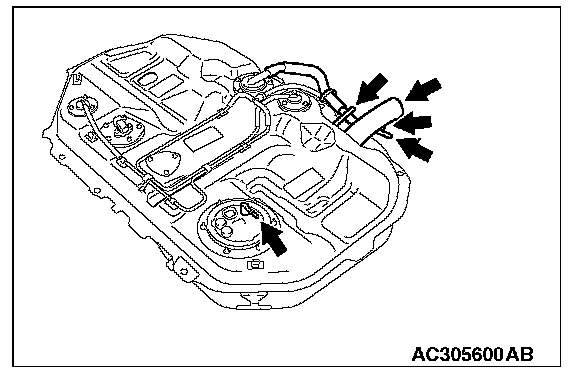 AC305600AB