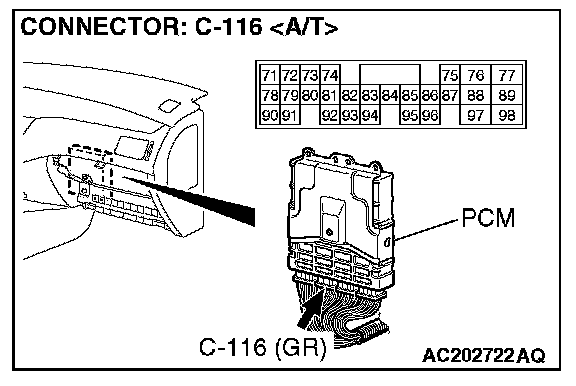 CONNECTOR: C-116 <A/T>

| 71 | 72 | 73 | 74 | | | | | | 75 | 76 | 77 |
|---|---|---|---|---|---|---|---|---|---|---|---|
| 78 | 79 | 80 | 81 | 82 | 83 | 84 | 85 | 86 | 87 | 88 | 89 |
| 90 | 91 | | 92 | 93 | 94 | | 95 | 96 | | 97 | 98 |

PCM

C-116 (GR)

AC202722AQ