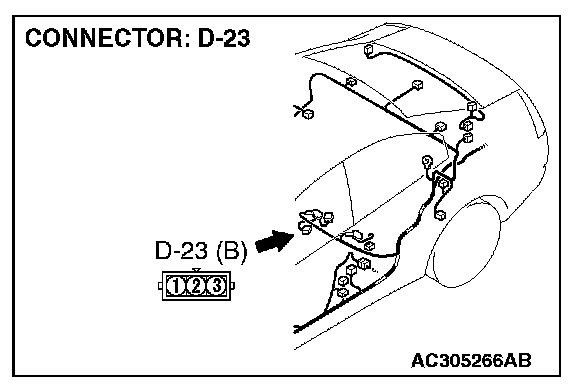 CONNECTOR: D-23

D-23 (B)

1 2 3

AC305266AB