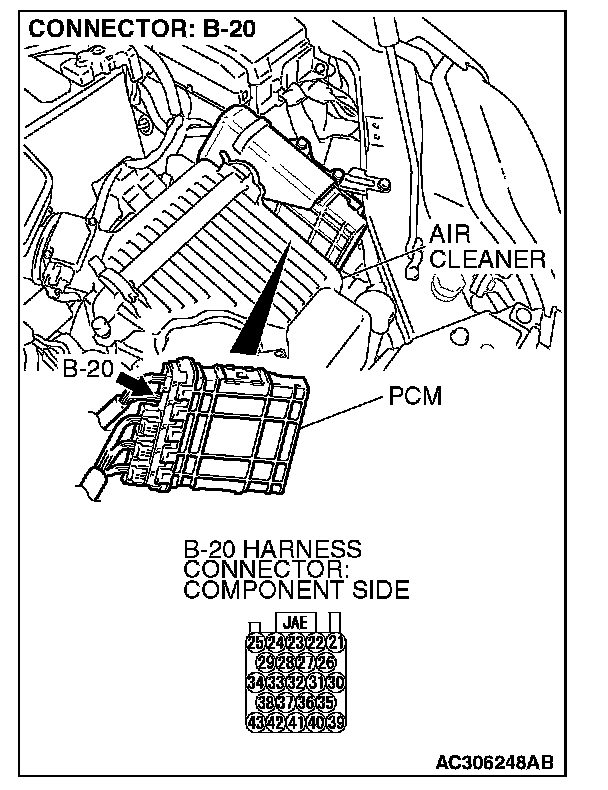 CONNECTOR: B-20

AIR CLEANER

B-20

PCM

B-20 HARNESS CONNECTOR: COMPONENT SIDE

JAE

25 24 23 22 21
29 28 27 26
34 33 32 31 30
38 37 36 35
43 42 41 40 39

AC306248AB