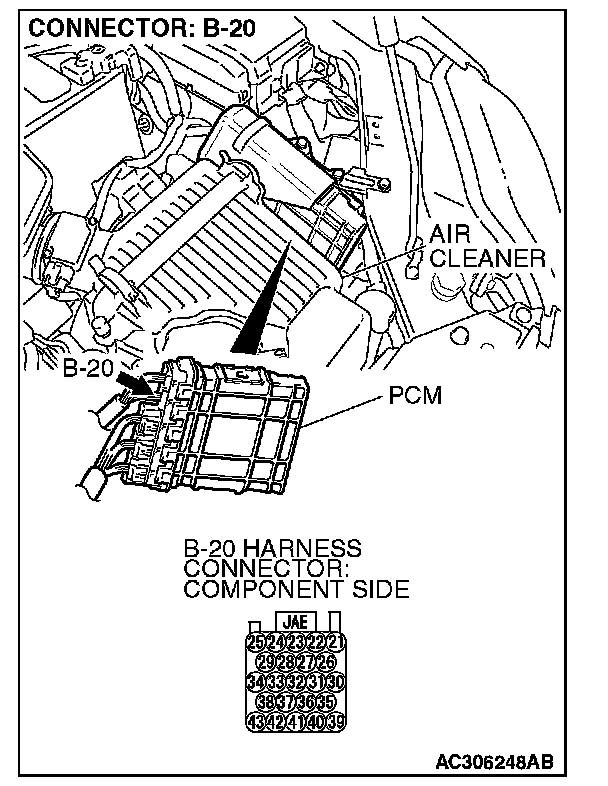 CONNECTOR: B-20

AIR CLEANER

B-20

PCM

B-20 HARNESS CONNECTOR: COMPONENT SIDE

JAE

25 24 23 22 21
29 28 27 26
34 33 32 31 30
38 37 36 35
43 42 41 40 39

AC306248AB