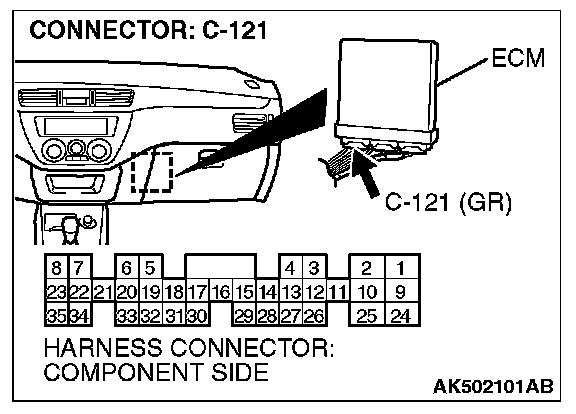 CONNECTOR: C-121

ECM

C-121 (GR)

8 7 6 5 4 3 2 1
23 22 21 20 19 18 17 16 15 14 13 12 11 10 9
35 34 33 32 31 30 29 28 27 26 25 24

HARNESS CONNECTOR: COMPONENT SIDE

AK502101AB