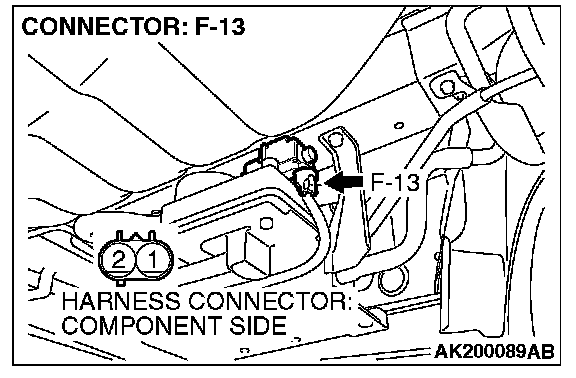 CONNECTOR: F-13

F-13

2 1

HARNESS CONNECTOR: COMPONENT SIDE

AK200089AB