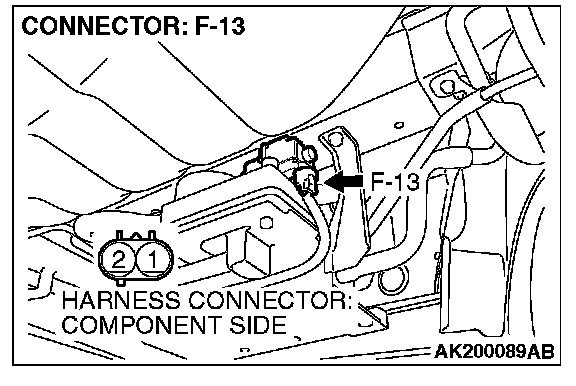 CONNECTOR: F-13

F-13

2 1

HARNESS CONNECTOR: COMPONENT SIDE

AK200089AB