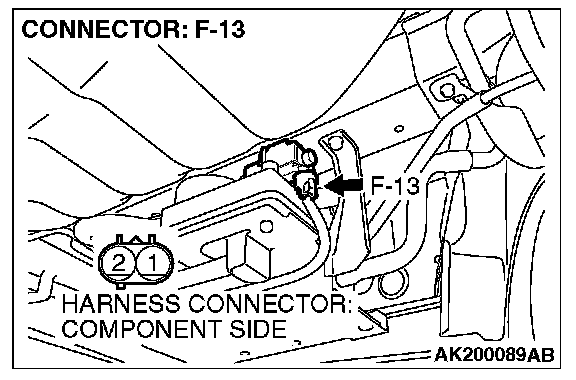 CONNECTOR: F-13

F-13

2 1

HARNESS CONNECTOR: COMPONENT SIDE

AK200089AB