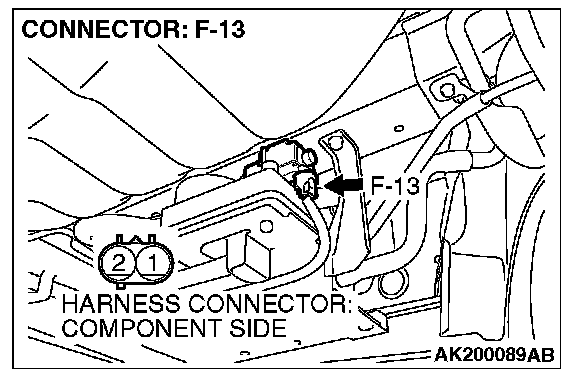 CONNECTOR: F-13

F-13

2 1

HARNESS CONNECTOR: COMPONENT SIDE

AK200089AB