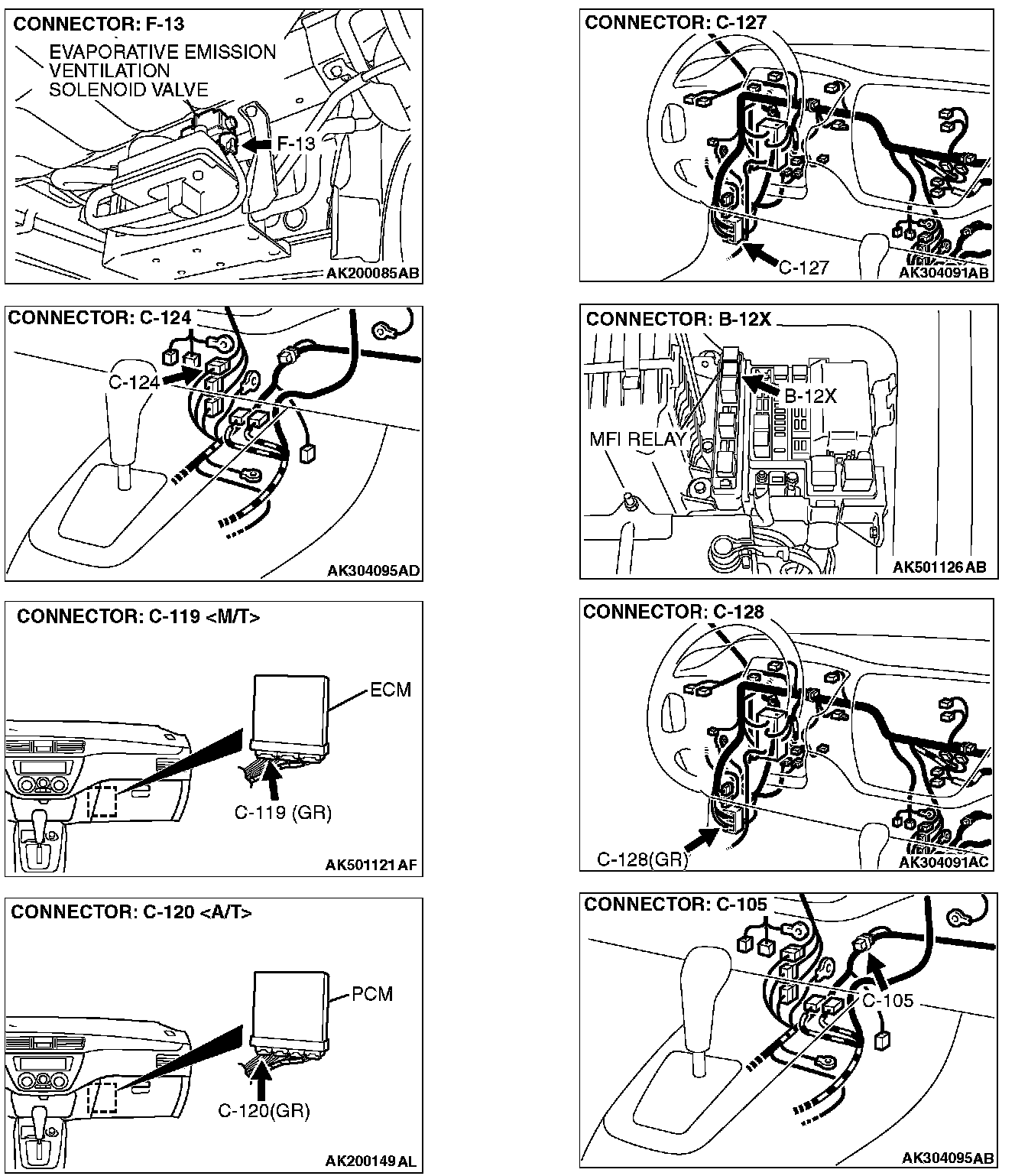 CONNECTOR: F-13
EVAPORATIVE EMISSION VENTILATION SOLENOID VALVE
F-13
AK200085AB

CONNECTOR: C-124
C-124
AK304095AD

CONNECTOR: C-119 <M/T>
ECM
C-119 (GR)
AK501121AF

CONNECTOR: C-120 <A/T>
PCM
C-120(GR)
AK200149AL

CONNECTOR: C-127
C-127
AK304091AB

CONNECTOR: B-12X
B-12X
MFI RELAY
AK501126AB

CONNECTOR: C-128
C-128(GR)
AK304091AC

CONNECTOR: C-105
C-105
AK304095AB