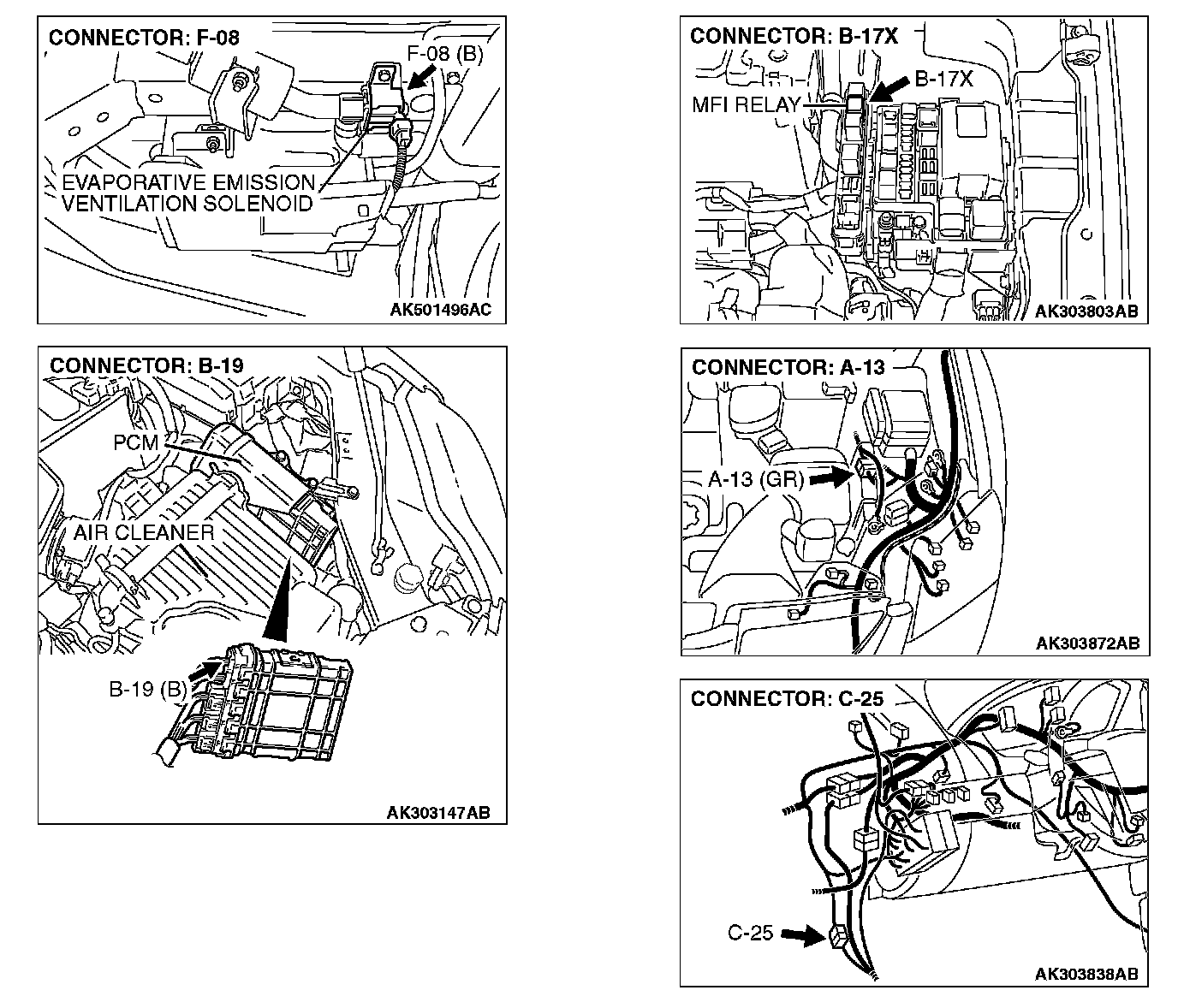 CONNECTOR: F-08

F-08 (B)

EVAPORATIVE EMISSION VENTILATION SOLENOID

AK501496AC

CONNECTOR: B-19

PCM

AIR CLEANER

B-19 (B)

AK303147AB

CONNECTOR: B-17X

B-17X

MFI RELAY

AK303803AB

CONNECTOR: A-13

A-13 (GR)

AK303872AB

CONNECTOR: C-25

C-25

AK303838AB