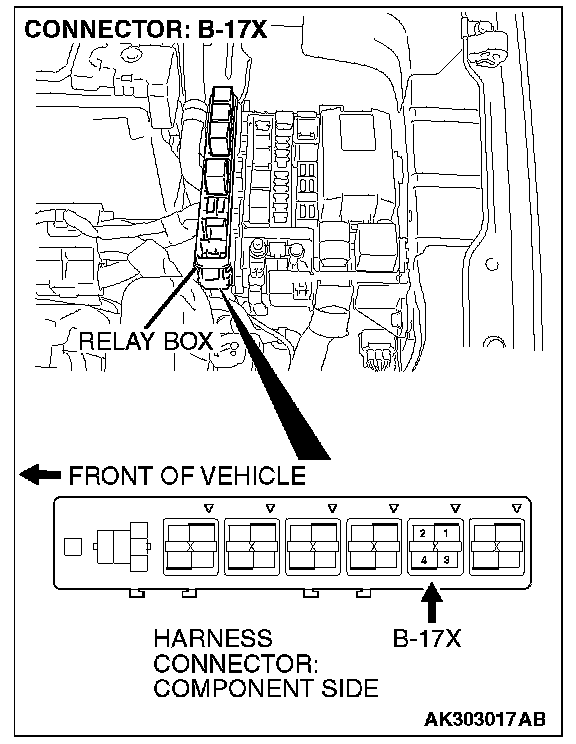 CONNECTOR: B-17X

RELAY BOX

FRONT OF VEHICLE

2 1
4 3

HARNESS CONNECTOR: COMPONENT SIDE

B-17X

AK303017AB