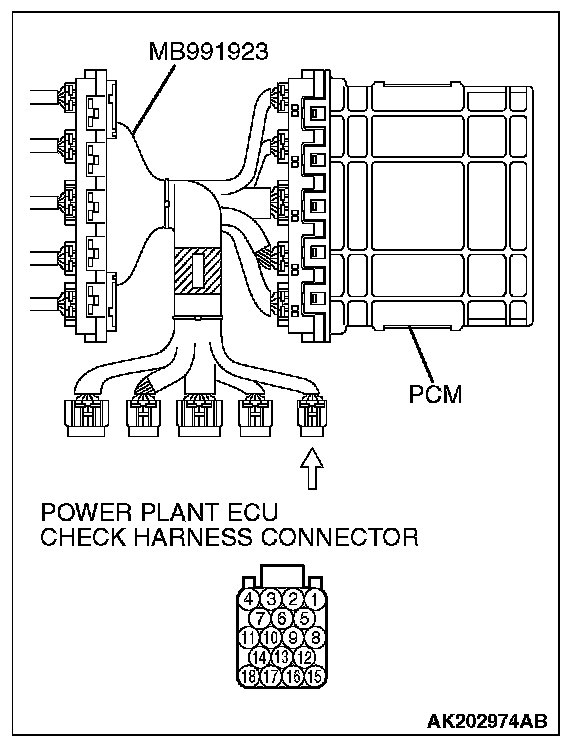 MB991923

PCM

POWER PLANT ECU
CHECK HARNESS CONNECTOR

4 3 2 1
7 6 5
11 10 9 8
14 13 12
18 17 16 15

AK202974AB