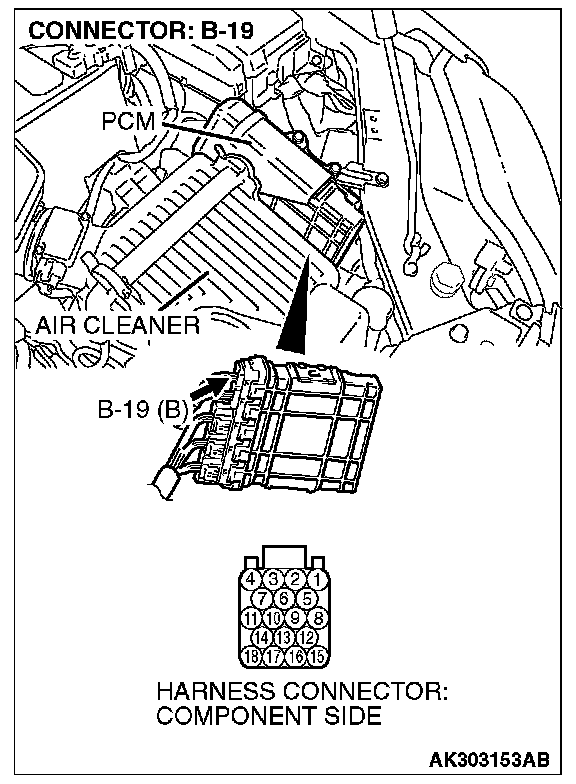 CONNECTOR: B-19

PCM

AIR CLEANER

B-19 (B)

4 3 2 1
7 6 5
11 10 9 8
14 13 12
18 17 16 15

HARNESS CONNECTOR:
COMPONENT SIDE

AK303153AB