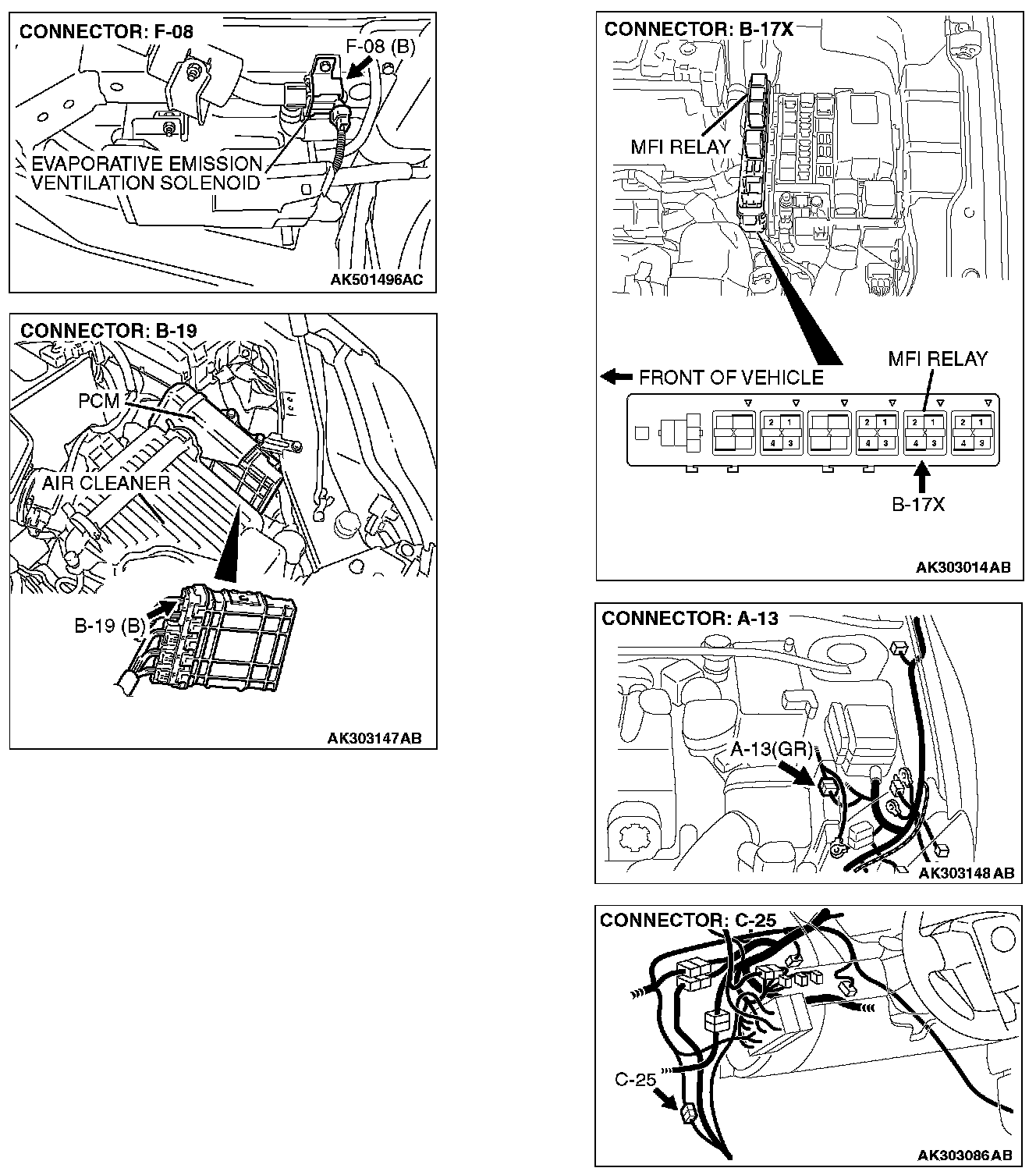 CONNECTOR: F-08

F-08 (B)

EVAPORATIVE EMISSION
VENTILATION SOLENOID

AK501496AC

CONNECTOR: B-19

PCM

AIR CLEANER

B-19 (B)

AK303147AB

CONNECTOR: B-17X

MFI RELAY

FRONT OF VEHICLE

MFI RELAY

2 1
4 3

2 1
4 3

2 1
4 3

2 1
4 3

B-17X

AK303014AB

CONNECTOR: A-13

A-13(GR)

AK303148AB

CONNECTOR: C-25

C-25

AK303086AB