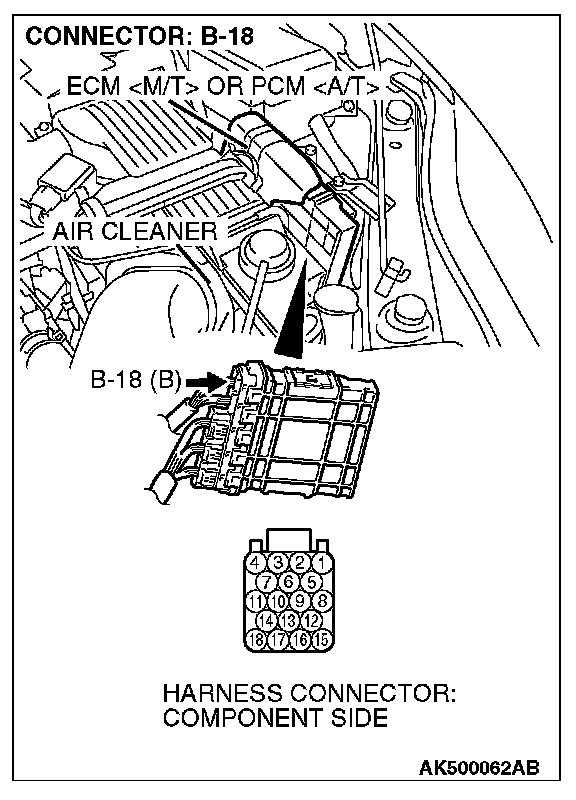 CONNECTOR: B-18

ECM <M/T> OR PCM <A/T>

AIR CLEANER

B-18 (B)

4 3 2 1
7 6 5
11 10 9 8
14 13 12
18 17 16 15

HARNESS CONNECTOR:
COMPONENT SIDE

AK500062AB