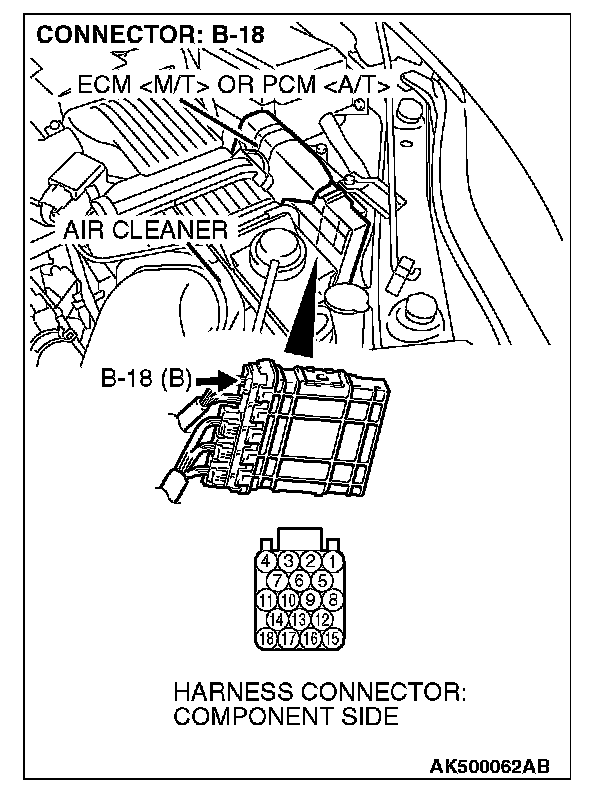 CONNECTOR: B-18

ECM <M/T> OR PCM <A/T>

AIR CLEANER

B-18 (B)

4 3 2 1
7 6 5
11 10 9 8
14 13 12
18 17 16 15

HARNESS CONNECTOR:
COMPONENT SIDE

AK500062AB