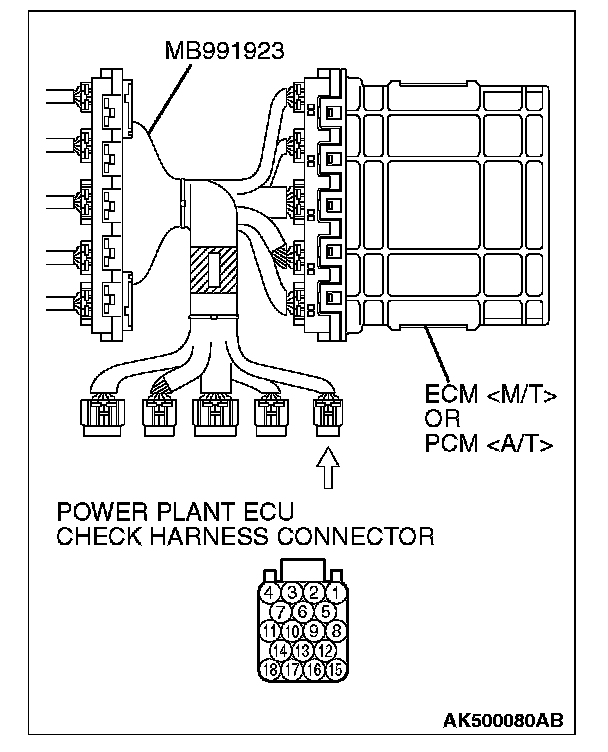 MB991923

ECM <M/T>
OR
PCM <A/T>

POWER PLANT ECU
CHECK HARNESS CONNECTOR

4 3 2 1
7 6 5
11 10 9 8
14 13 12
18 17 16 15

AK500080AB