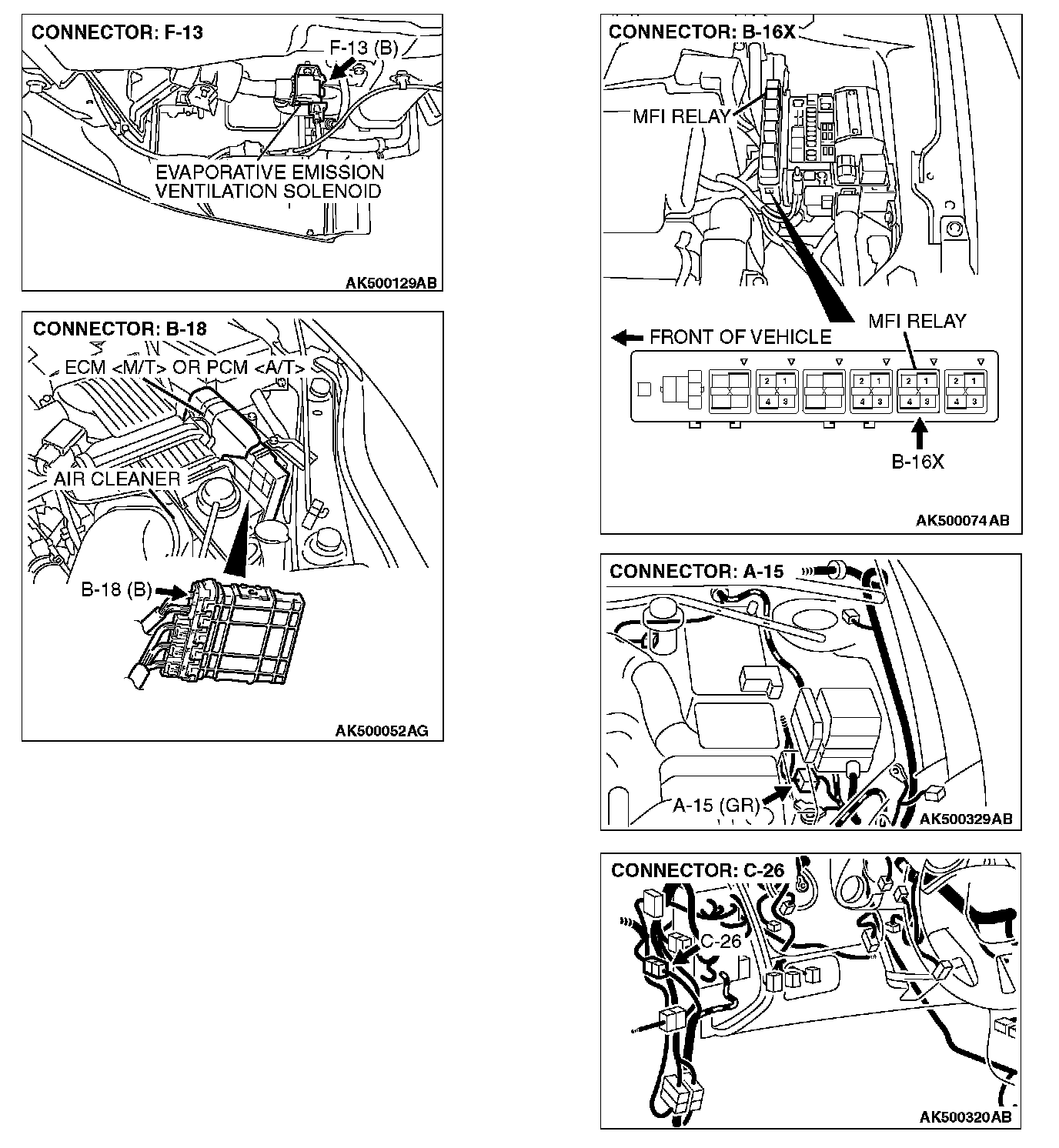 CONNECTOR: F-13

F-13 (B)

EVAPORATIVE EMISSION VENTILATION SOLENOID

AK500129AB

CONNECTOR: B-18

ECM <M/T> OR PCM <A/T>

AIR CLEANER

B-18 (B)

AK500052AG

CONNECTOR: B-16X

MFI RELAY

MFI RELAY

FRONT OF VEHICLE

2 1
4 3

2 1
4 3

2 1
4 3

2 1
4 3

B-16X

AK500074AB

CONNECTOR: A-15

A-15 (GR)

AK500329AB

CONNECTOR: C-26

C-26

AK500320AB