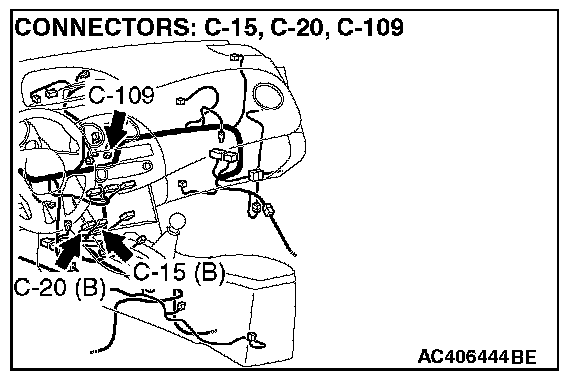 CONNECTORS: C-15, C-20, C-109

C-109

C-15 (B)

C-20 (B)

AC406444BE