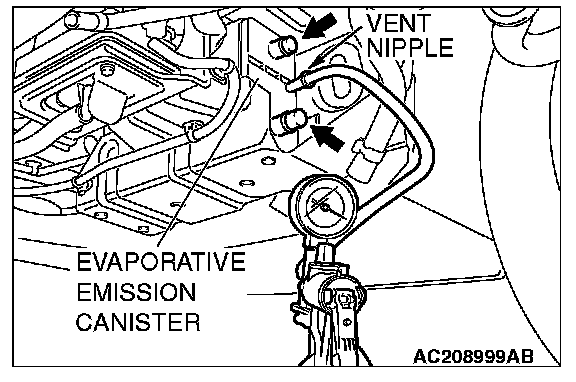 VENT NIPPLE

EVAPORATIVE EMISSION CANISTER

AC208999AB