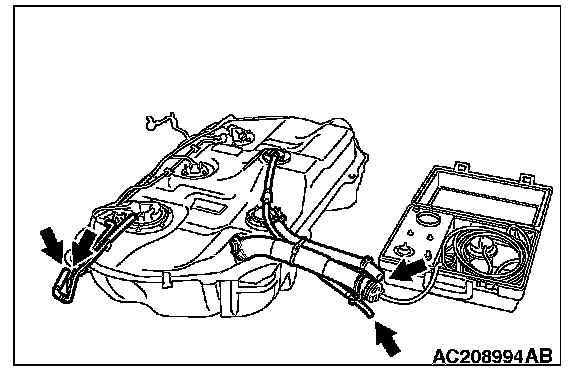 AC208994AB