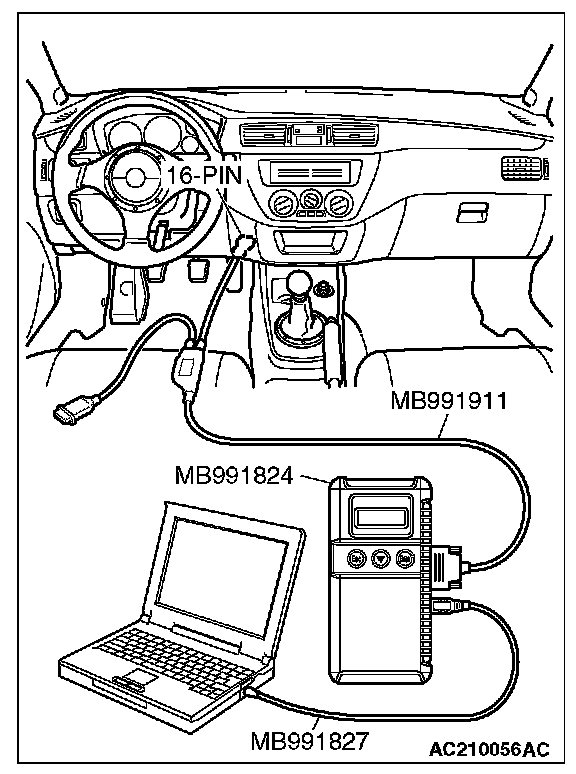 16-PIN

MB991911

MB991824

MB991827

AC210056AC