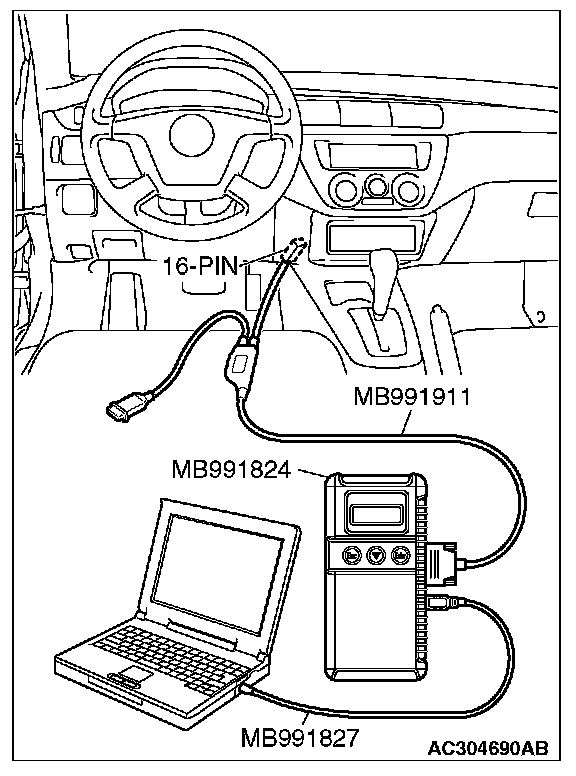 16-PIN

MB991911

MB991824

MB991827

AC304690AB