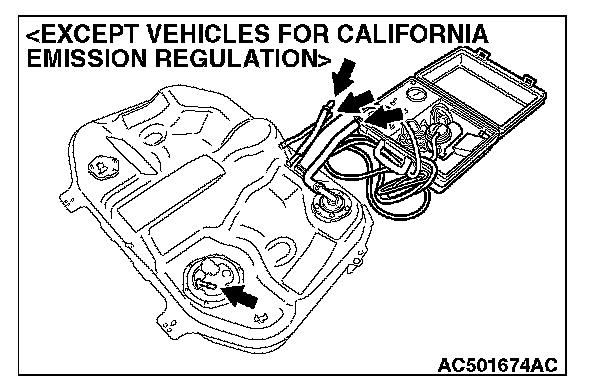 <EXCEPT VEHICLES FOR CALIFORNIA EMISSION REGULATION>

AC501674AC