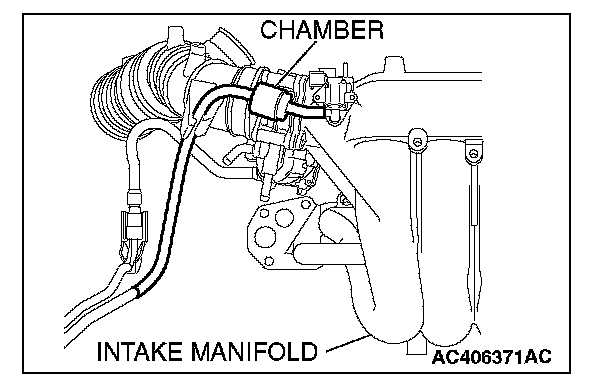 CHAMBER

INTAKE MANIFOLD

AC406371AC