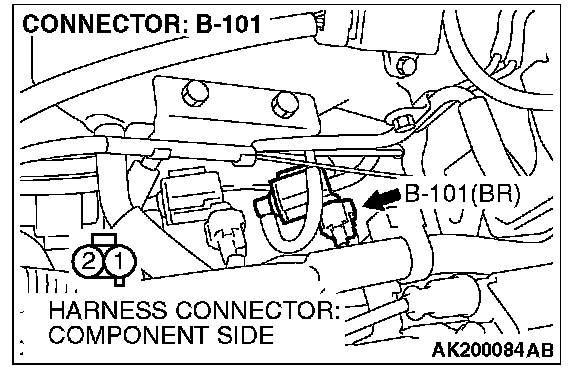 CONNECTOR: B-101

B-101(BR)

2 1

HARNESS CONNECTOR: COMPONENT SIDE

AK200084AB