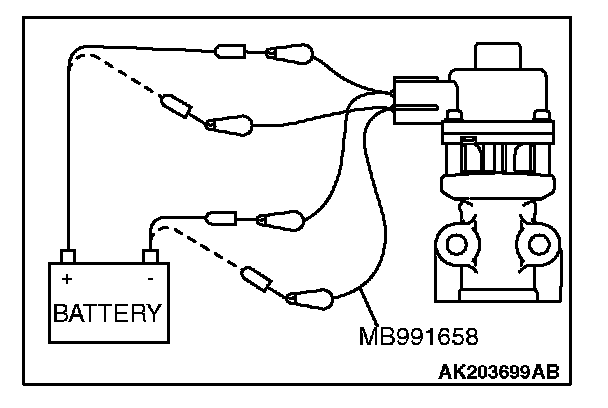 +
-
BATTERY
MB991658
AK203699AB