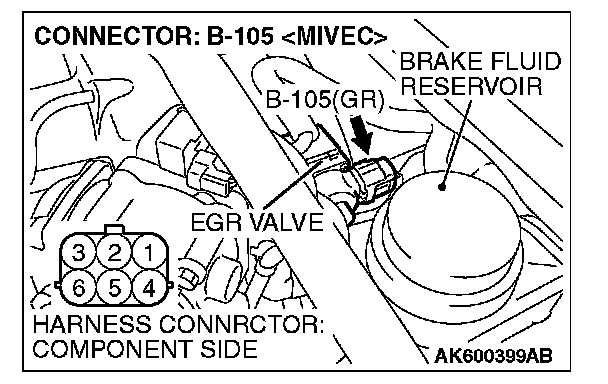 CONNECTOR: B-105 <MIVEC>

BRAKE FLUID RESERVOIR

B-105(GR)

EGR VALVE

3 2 1
6 5 4

HARNESS CONNRCTOR: COMPONENT SIDE

AK600399AB