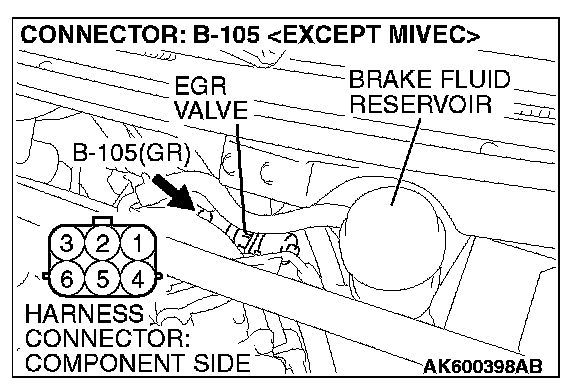 CONNECTOR: B-105 <EXCEPT MIVEC>

EGR VALVE

BRAKE FLUID RESERVOIR

B-105(GR)

3 2 1
6 5 4

HARNESS CONNECTOR: COMPONENT SIDE

AK600398AB