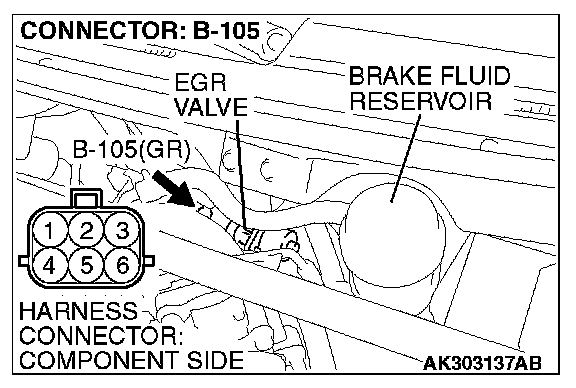 CONNECTOR: B-105

EGR VALVE

BRAKE FLUID RESERVOIR

B-105(GR)

1 2 3
4 5 6

HARNESS CONNECTOR: COMPONENT SIDE

AK303137AB