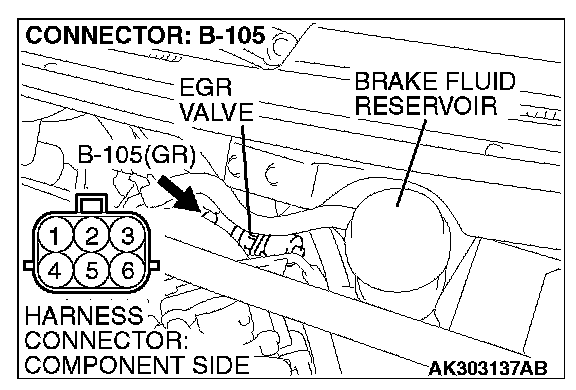 CONNECTOR: B-105

EGR VALVE

BRAKE FLUID RESERVOIR

B-105(GR)

1 2 3
4 5 6

HARNESS CONNECTOR: COMPONENT SIDE

AK303137AB