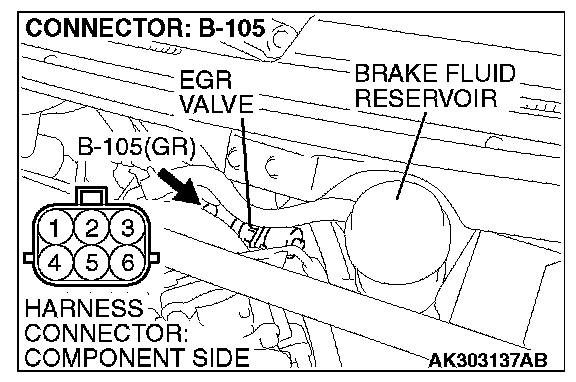 CONNECTOR: B-105

EGR VALVE

BRAKE FLUID RESERVOIR

B-105(GR)

1 2 3
4 5 6

HARNESS CONNECTOR: COMPONENT SIDE

AK303137AB