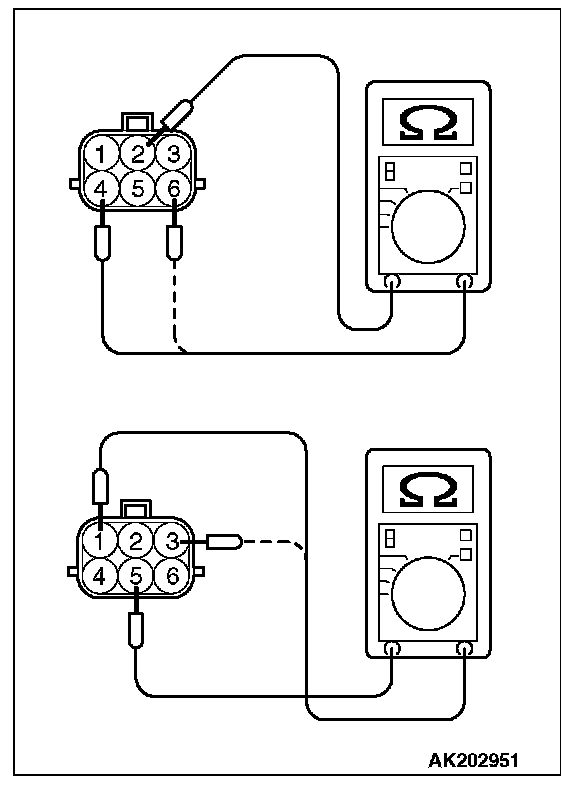 1 2 3
4 5 6
Ω

1 2 3
4 5 6
Ω

AK202951