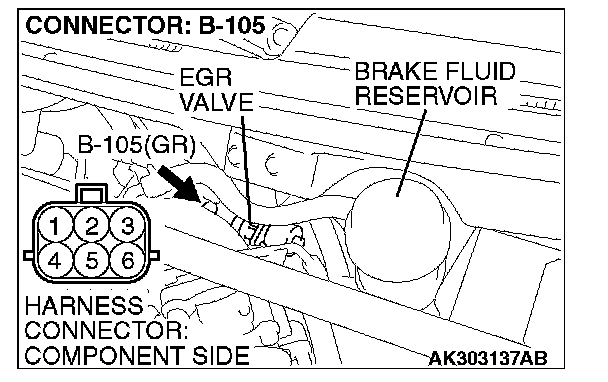 CONNECTOR: B-105

EGR VALVE

BRAKE FLUID RESERVOIR

B-105(GR)

1 2 3
4 5 6

HARNESS CONNECTOR: COMPONENT SIDE

AK303137AB