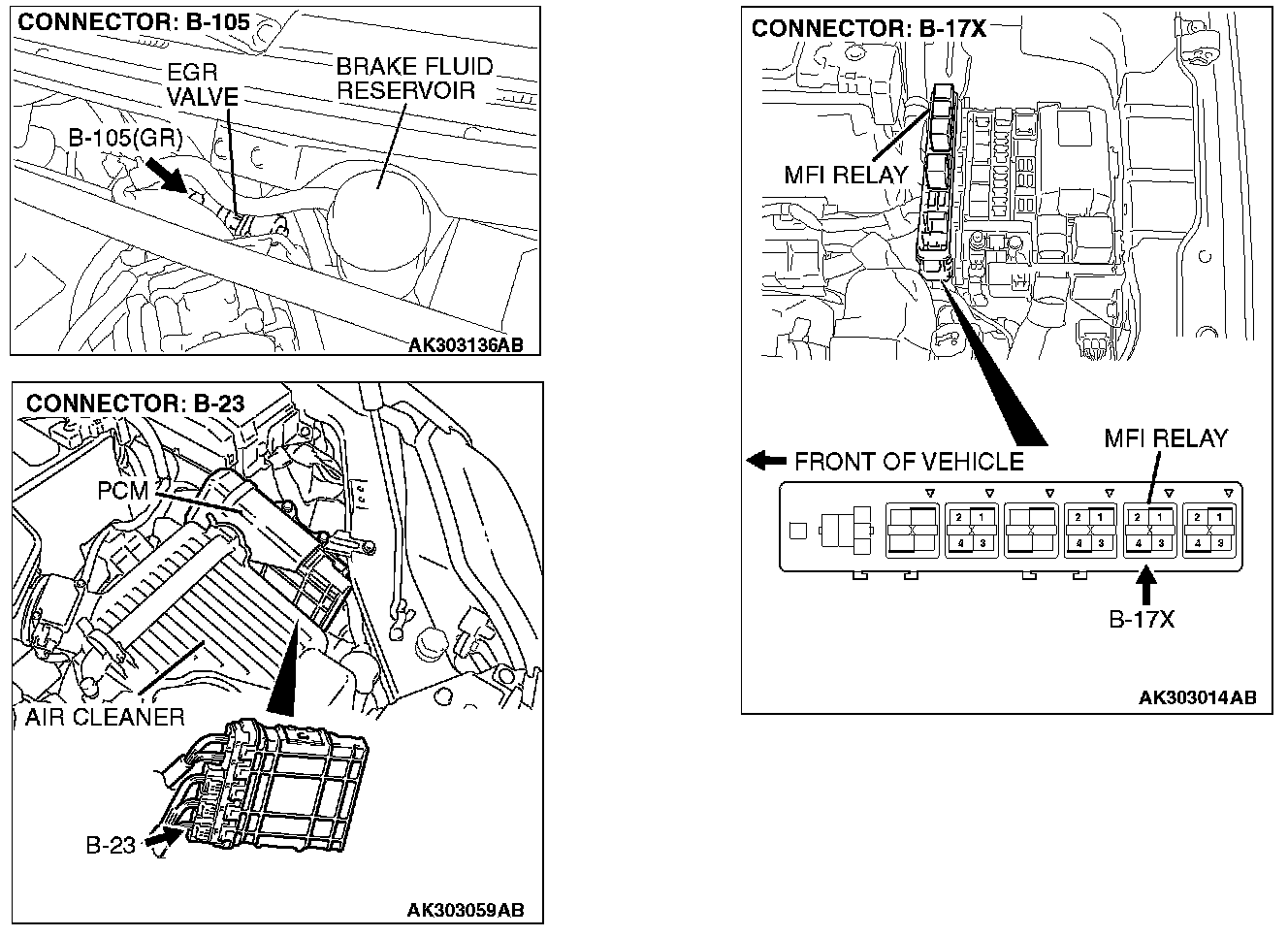 CONNECTOR: B-105

EGR VALVE

BRAKE FLUID RESERVOIR

B-105(GR)

AK303136AB

CONNECTOR: B-23

PCM

AIR CLEANER

B-23

AK303059AB

CONNECTOR: B-17X

MFI RELAY

FRONT OF VEHICLE

MFI RELAY

2 1
4 3

2 1
4 3

2 1
4 3

2 1
4 3

B-17X

AK303014AB