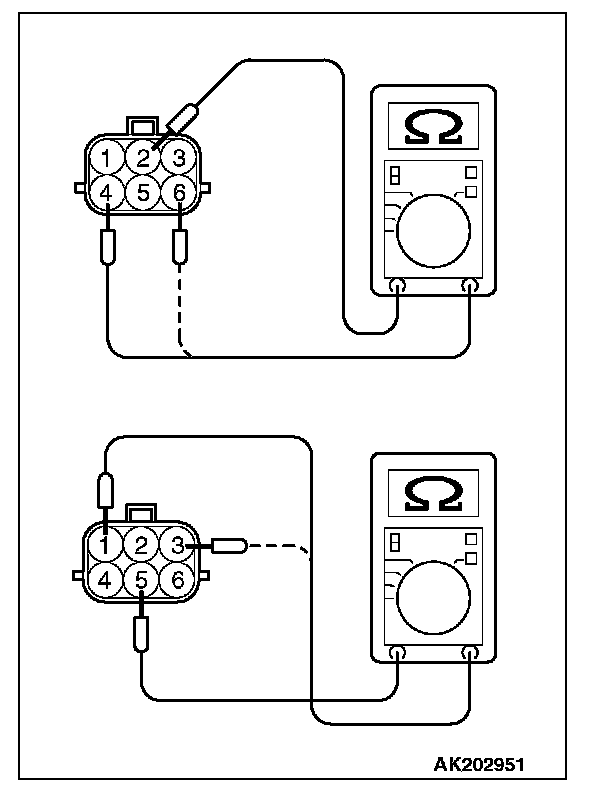 1 2 3
4 5 6
Ω

1 2 3
4 5 6
Ω

AK202951