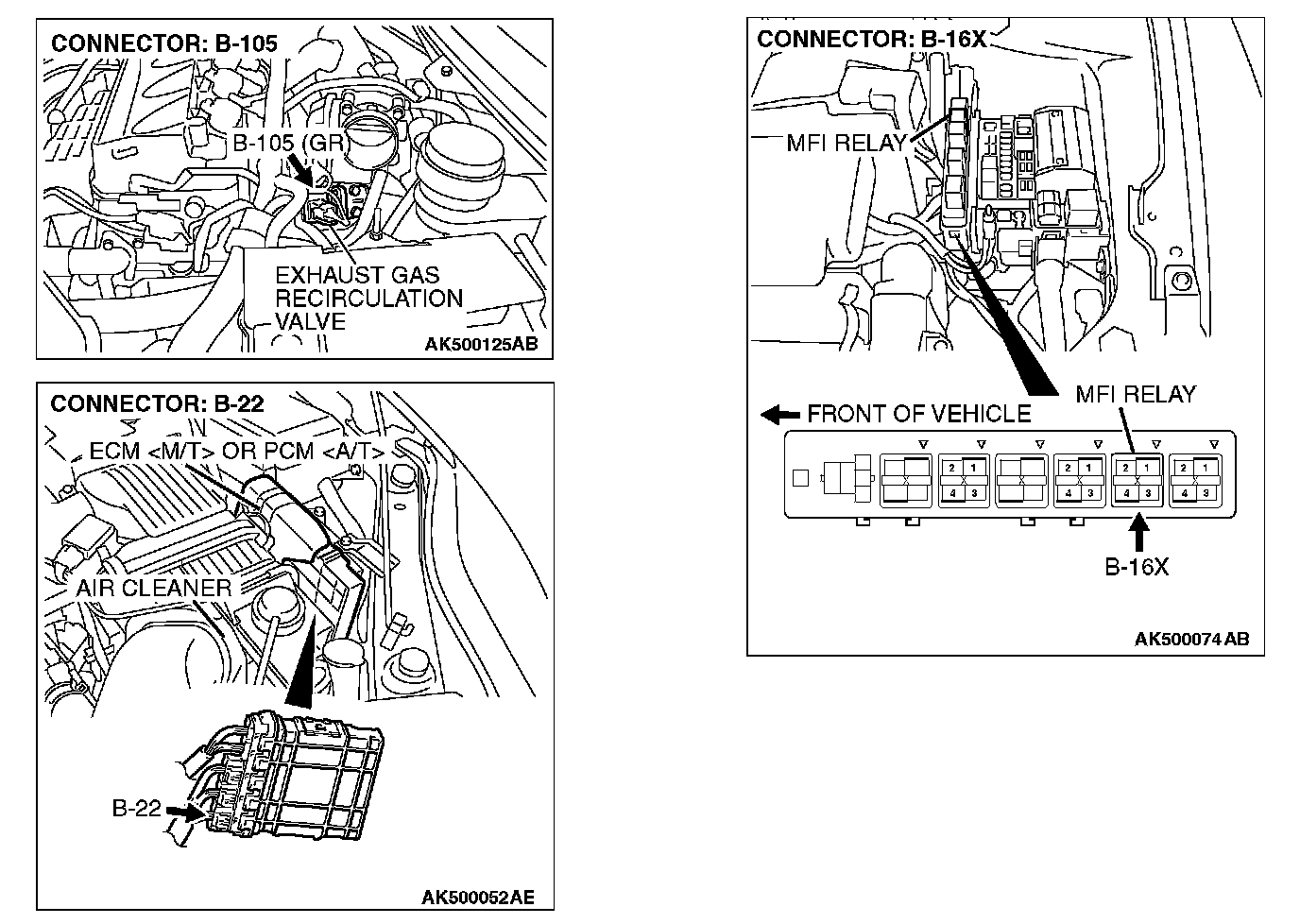 CONNECTOR: B-105

B-105 (GR)

EXHAUST GAS RECIRCULATION VALVE

AK500125AB

CONNECTOR: B-22

ECM <M/T> OR PCM <A/T>

AIR CLEANER

B-22

AK500052AE

CONNECTOR: B-16X

MFI RELAY

MFI RELAY

FRONT OF VEHICLE

2 1
4 3

2 1
4 3

2 1
4 3

2 1
4 3

B-16X

AK500074AB