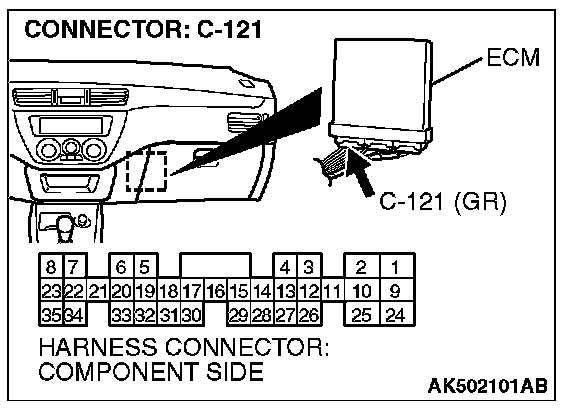 CONNECTOR: C-121

ECM

C-121 (GR)

8 7 6 5 4 3 2 1
23 22 21 20 19 18 17 16 15 14 13 12 11 10 9
35 34 33 32 31 30 29 28 27 26 25 24

HARNESS CONNECTOR:
COMPONENT SIDE

AK502101AB