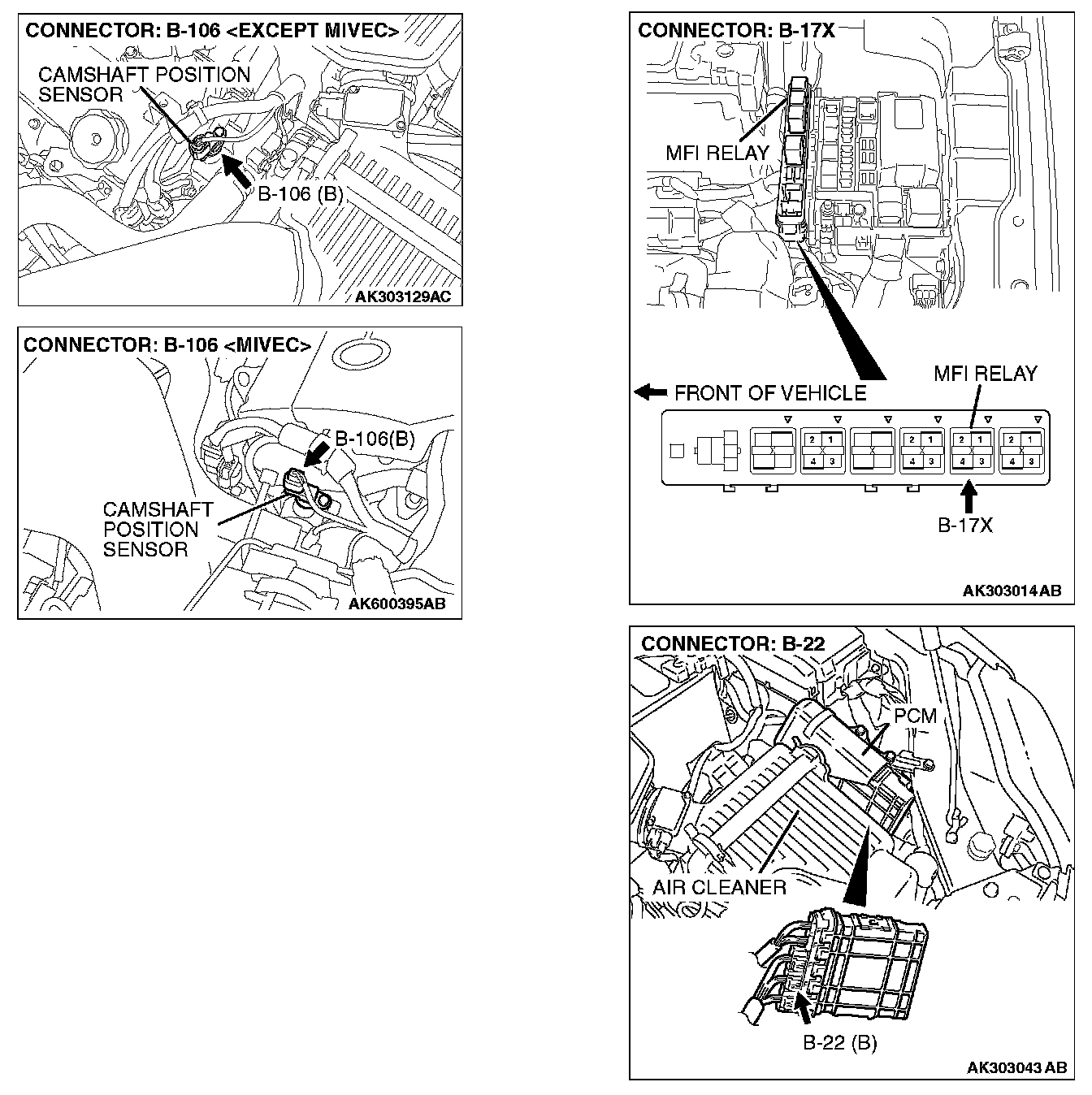 CONNECTOR: B-106 <EXCEPT MIVEC>

CAMSHAFT POSITION SENSOR

B-106 (B)

AK303129AC

CONNECTOR: B-106 <MIVEC>

B-106(B)

CAMSHAFT POSITION SENSOR

AK600395AB

CONNECTOR: B-17X

MFI RELAY

FRONT OF VEHICLE

MFI RELAY

2 1
4 3

2 1
4 3

2 1
4 3

2 1
4 3

B-17X

AK303014AB

CONNECTOR: B-22

PCM

AIR CLEANER

B-22 (B)

AK303043AB