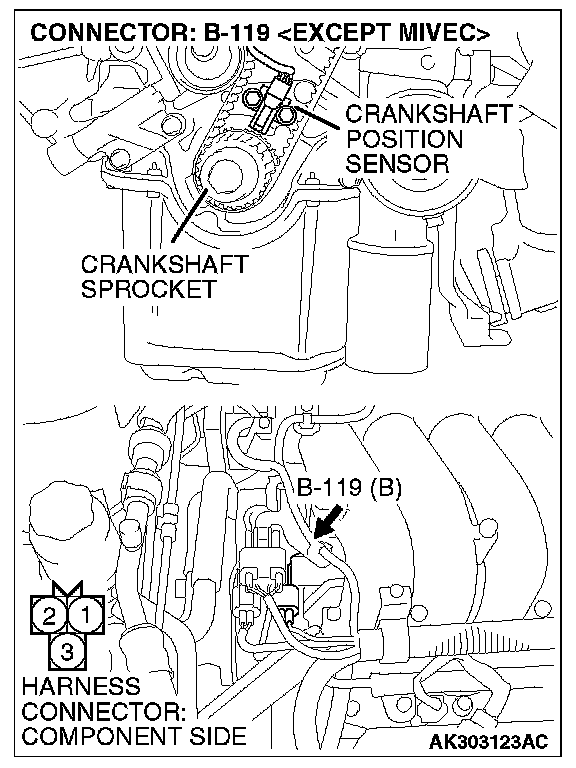 CONNECTOR: B-119 <EXCEPT MIVEC>

CRANKSHAFT POSITION SENSOR

CRANKSHAFT SPROCKET

B-119 (B)

2 1
3

HARNESS CONNECTOR: COMPONENT SIDE

AK303123AC